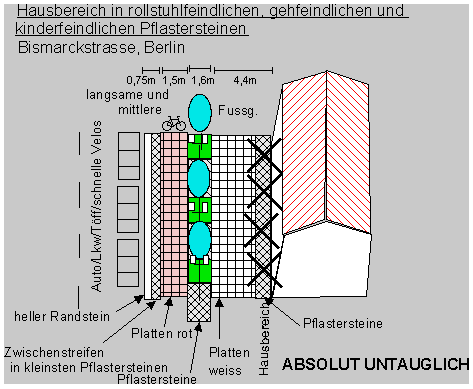 Hausbereich in rollstuhlfeindlichen, gehfeindlichen und kinderfeindlichen Pflastersteinen
Bismarckstrasse, Berlin

0,75m 1,5m 1,6m 4,4m

langsame und mittlere

Fussg.

Auto/Lkw/Töff/schnelle Velos

heller Randstein

Zwischenstreifen in kleinsten Pflastersteinen

Platten rot

Pflastersteine

Platten weiss

Hausbereich

Pflastersteine

ABSOLUT UNTAUGLICH