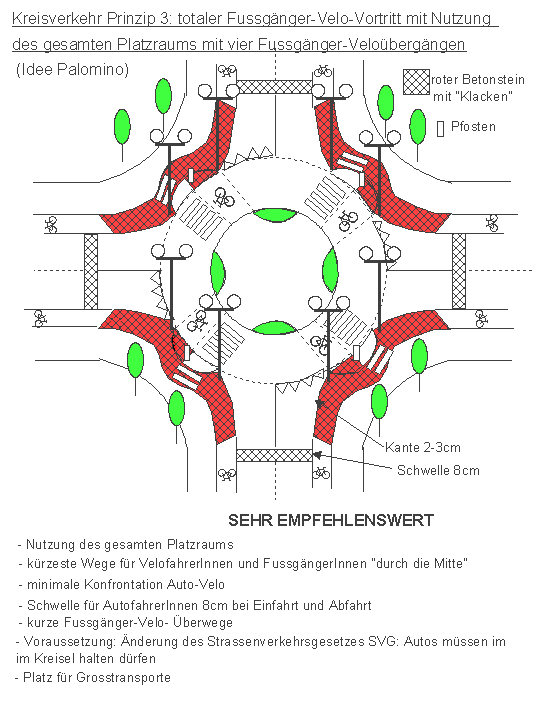 Kreisverkehr Prinzip 3: totaler Fussgänger-Velo-Vortritt mit Nutzung des gesamten Platzraums mit vier Fussgänger-Veloübergängen

(Idee Palomino)

roter Betonstein mit "Klacken"

Pfosten

Kante 2-3cm

Schwelle 8cm

SEHR EMPFEHLENSWERT

- Nutzung des gesamten Platzraums
- kürzeste Wege für VelofahrerInnen und FussgängerInnen "durch die Mitte"
- minimale Konfrontation Auto-Velo
- Schwelle für AutofahrerInnen 8cm bei Einfahrt und Abfahrt
- kurze Fussgänger-Velo- Überwege
- Voraussetzung: Änderung des Strassenverkehrsgesetzes SVG: Autos müssen im im Kreisel halten dürfen
- Platz für Grosstransporte