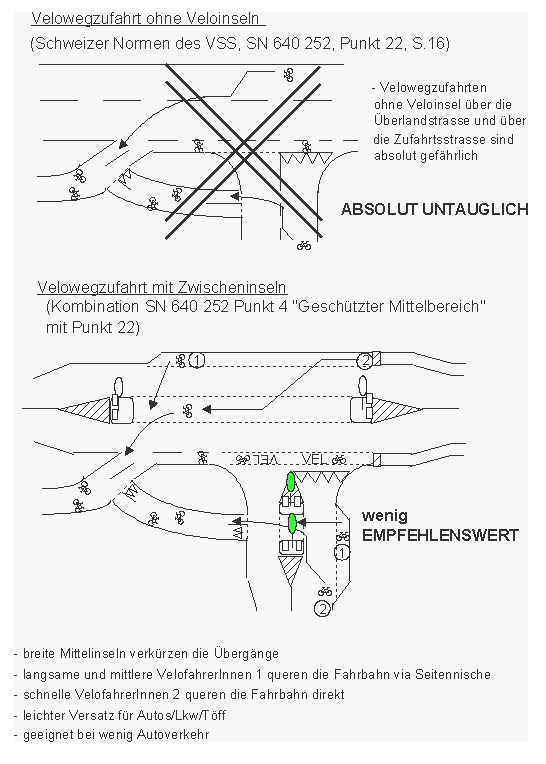 Velowegzufahrt ohne Veloinseln
(Schweizer Normen des VSS, SN 640 252, Punkt 22, S.16)

- Velowegzufahrten ohne Veloinsel über die Überlandstrasse und über die Zufahrtsstrasse sind absolut gefährlich

ABSOLUT UNTAUGLICH

Velowegzufahrt mit Zwischeninseln
(Kombination SN 640 252 Punkt 4 "Geschützter Mittelbereich" mit Punkt 22)

1
2

VEL VEL

wenig EMPFEHLENSWERT

1
2

- breite Mittelinseln verkürzen die Übergänge
- langsame und mittlere VelofahrerInnen 1 queren die Fahrbahn via Seitennische
- schnelle VelofahrerInnen 2 queren die Fahrbahn direkt
- leichter Versatz für Autos/Lkw/Töff
- geeignet bei wenig Autoverkehr