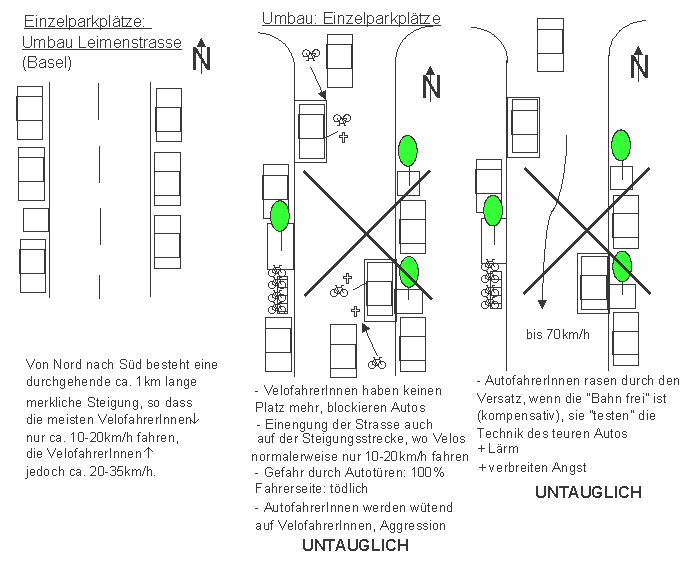 Einzelparkplätze:
Umbau Leimenstrasse
(Basel)

N

Von Nord nach Süd besteht eine durchgehende ca. 1km lange merkliche Steigung, so dass die meisten VelofahrerInnen↓ nur ca. 10-20km/h fahren, die VelofahrerInnen↑ jedoch ca. 20-35km/h.

Umbau: Einzelparkplätze

N

- VelofahrerInnen haben keinen Platz mehr, blockieren Autos
- Einengung der Strasse auch auf der Steigungsstrecke, wo Velos normalerweise nur 10-20km/h fahren
- Gefahr durch Autotüren: 100% Fahrerseite: tödlich
- AutofahrerInnen werden wütend auf VelofahrerInnen, Aggression

UNTAUGLICH

N

bis 70km/h

- AutofahrerInnen rasen durch den Versatz, wenn die "Bahn frei" ist (kompensativ), sie "testen" die Technik des teuren Autos
+ Lärm
+ verbreiten Angst

UNTAUGLICH