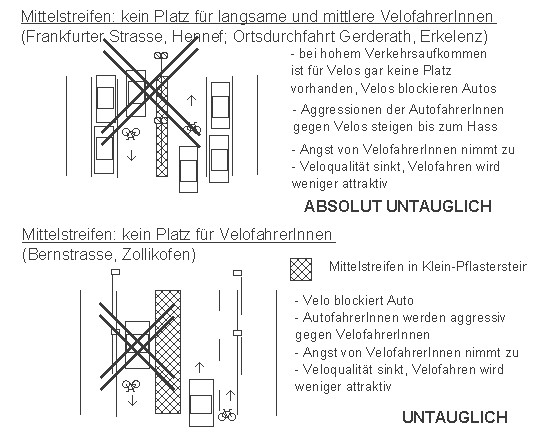 Mittelstreifen: kein Platz für langsame und mittlere VelofahrerInnen
(Frankfurter Strasse, Hennef; Ortsdurchfahrt Gerderath, Erkelenz)

- bei hohem Verkehrsaufkommen ist für Velos gar keine Platz vorhanden, Velos blockieren Autos
- Aggressionen der AutofahrerInnen gegen Velos steigen bis zum Hass
- Angst von VelofahrerInnen nimmt zu
- Veloqualität sinkt, Velofahren wird weniger attraktiv

ABSOLUT UNTAUGLICH

Mittelstreifen: kein Platz für VelofahrerInnen
(Bernstrasse, Zollikofen)

Mittelstreifen in Klein-Pflastersteir

- Velo blockiert Auto
- AutofahrerInnen werden aggressiv gegen VelofahrerInnen
- Angst von VelofahrerInnen nimmt zu
- Veloqualität sinkt, Velofahren wird weniger attraktiv

UNTAUGLICH