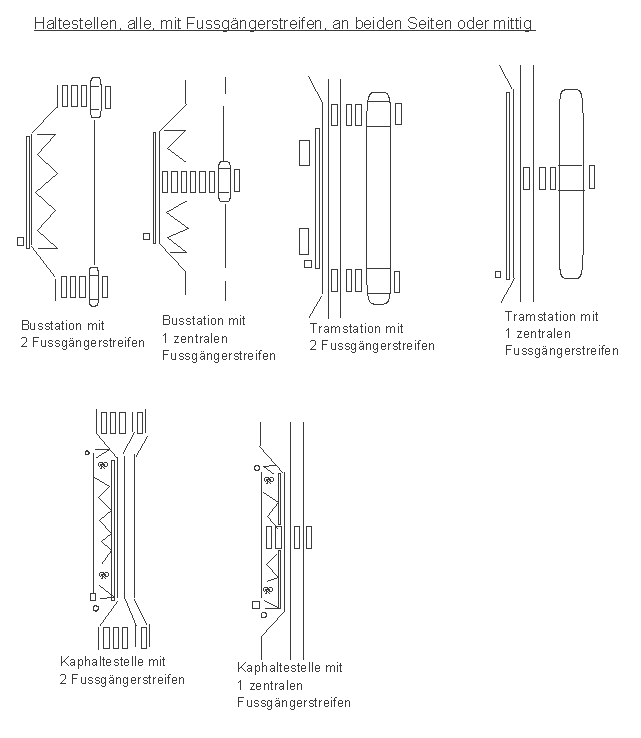 Haltestellen, alle, mit Fussgängerstreifen, an beiden Seiten oder mittig

Busstation mit 2 Fussgängerstreifen

Busstation mit 1 zentralen Fussgängerstreifen

Tramstation mit 2 Fussgängerstreifen

Tramstation mit 1 zentralen Fussgängerstreifen

Kaphaltestelle mit 2 Fussgängerstreifen

Kaphaltestelle mit 1 zentralen Fussgängerstreifen