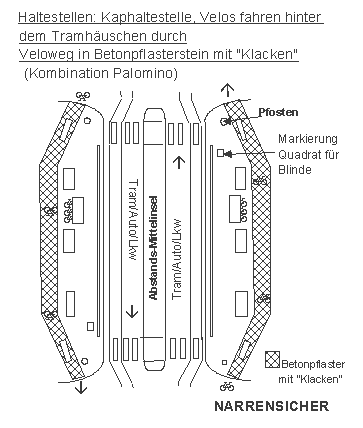 Haltestellen: Kaphaltestelle, Velos fahren hinter dem Tramhäuschen durch
Veloweg in Betonpflasterstein mit "Klacken"
(Kombination Palomino)

Pfosten
Markierung Quadrat für Blinde

Tram/Auto/Lkw
Abstands-Mittelinsel
Tram/Auto/Lkw

Betonpflaster mit "Klacken"

NARRENSICHER