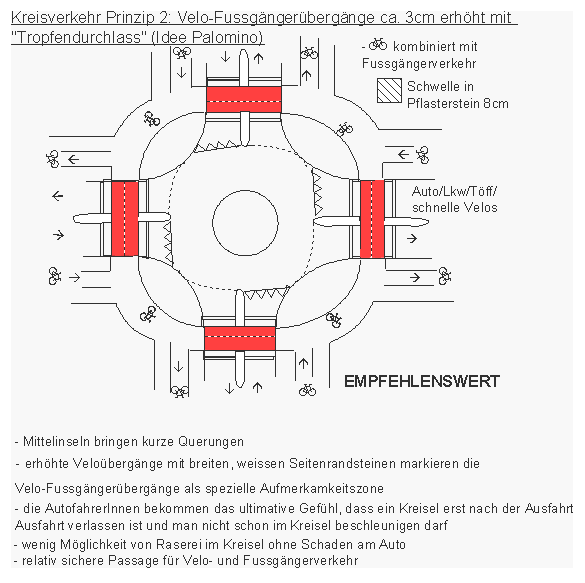 Kreisverkehr Prinzip 2: Velo-Fussgängerübergänge ca. 3cm erhöht mit "Tropfendurchlass" (Idee Palomino)

- kombiniert mit Fussgängerverkehr

Schwelle in Pflasterstein 8cm

Auto/Lkw/Töff/ schnelle Velos

EMPFEHLENSWERT

- Mittelinseln bringen kurze Querungen

- erhöhte Veloübergänge mit breiten, weissen Seitenrandsteinen markieren die

Velo-Fussgängerübergänge als spezielle Aufmerkamkeitszone

- die AutofahrerInnen bekommen das ultimative Gefühl, dass ein Kreisel erst nach der Ausfahrt Ausfahrt verlassen ist und man nicht schon im Kreisel beschleunigen darf

- wenig Möglichkeit von Raserei im Kreisel ohne Schaden am Auto

- relativ sichere Passage für Velo- und Fussgängerverkehr