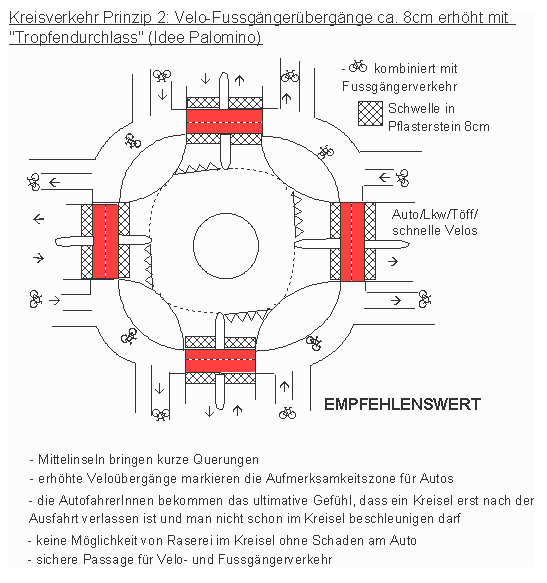 Kreisverkehr Prinzip 2: Velo-Fussgängerübergänge ca. 8cm erhöht mit "Tropfendurchlass" (Idee Palomino)

- kombiniert mit Fussgängerverkehr

Schwelle in Pflasterstein 8cm

Auto/Lkw/Töff/ schnelle Velos

EMPFEHLENSWERT

- Mittelinseln bringen kurze Querungen
- erhöhte Veloübergänge markieren die Aufmerksamkeitszone für Autos
- die AutofahrerInnen bekommen das ultimative Gefühl, dass ein Kreisel erst nach der Ausfahrt verlassen ist und man nicht schon im Kreisel beschleunigen darf
- keine Möglichkeit von Raserei im Kreisel ohne Schaden am Auto
- sichere Passage für Velo- und Fussgängerverkehr