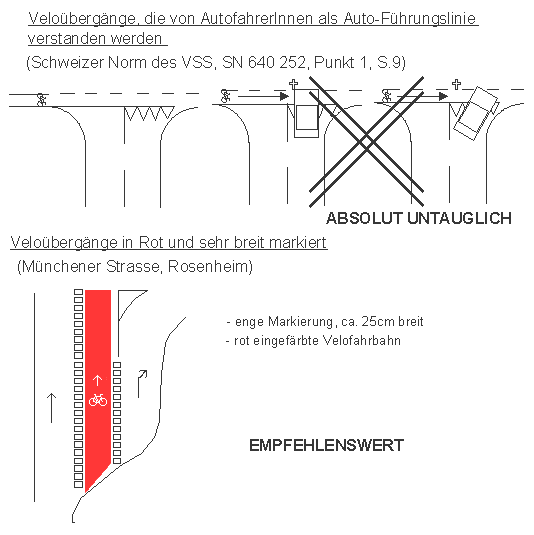 Veloübergänge, die von AutofahrerInnen als Auto-Führungslinie verstanden werden

(Schweizer Norm des VSS, SN 640 252, Punkt 1, S.9)

ABSOLUT UNTAUGLICH

Veloübergänge in Rot und sehr breit markiert

(Münchener Strasse, Rosenheim)

- enge Markierung, ca. 25cm breit
- rot eingefärbte Velofahrbahn

EMPFEHLENSWERT