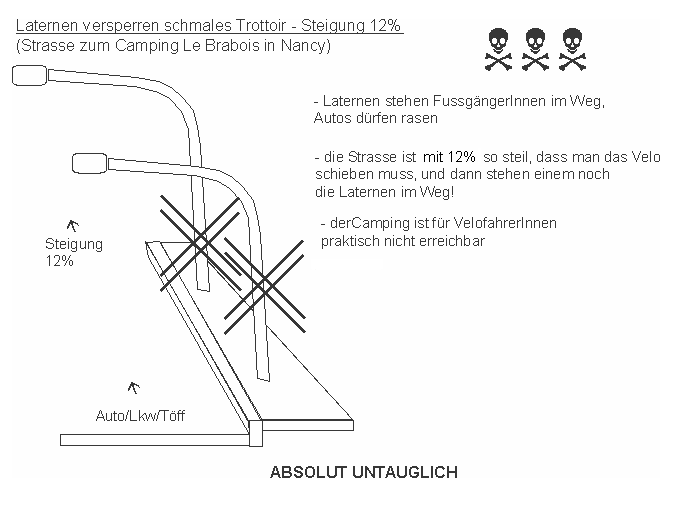 Laternen versperren schmales Trottoir - Steigung 12%
(Strasse zum Camping Le Brabois in Nancy)

- Laternen stehen FussgängerInnen im Weg, Autos dürfen rasen

- die Strasse ist mit 12% so steil, dass man das Velo schieben muss, und dann stehen einem noch die Laternen im Weg!

- derCamping ist für VelofahrerInnen praktisch nicht erreichbar

Steigung 12%

Auto/Lkw/Töff

ABSOLUT UNTAUGLICH