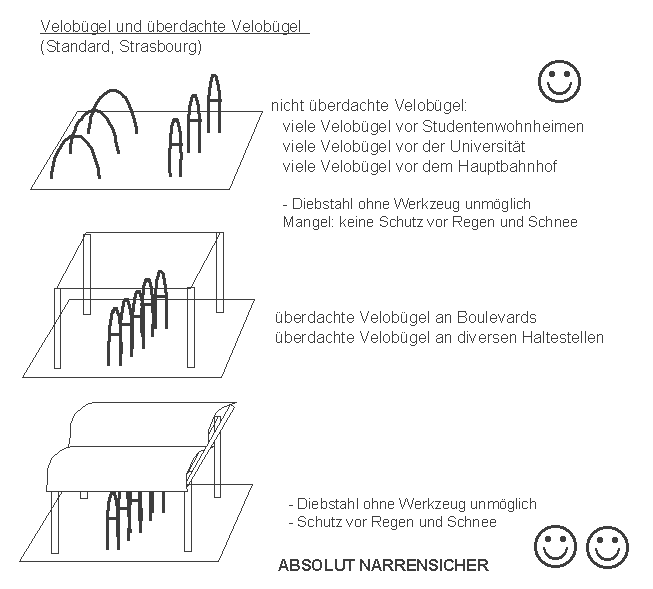 Velobügel und überdachte Velobügel
(Standard, Strasbourg)

nicht überdachte Velobügel:
viele Velobügel vor Studentenwohnheimen
viele Velobügel vor der Universität
viele Velobügel vor dem Hauptbahnhof

- Diebstahl ohne Werkzeug unmöglich
Mangel: keine Schutz vor Regen und Schnee

überdachte Velobügel an Boulevards
überdachte Velobügel an diversen Haltestellen

- Diebstahl ohne Werkzeug unmöglich
- Schutz vor Regen und Schnee

ABSOLUT NARRENSICHER