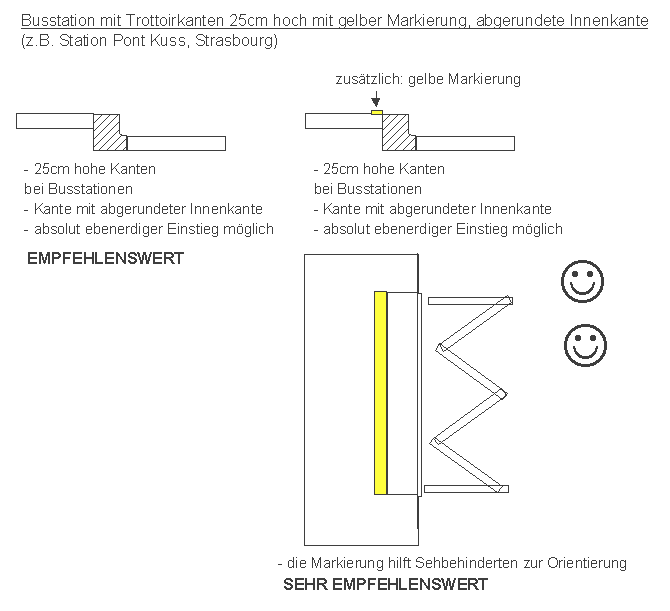 Busstation mit Trottoirkanten 25cm hoch mit gelber Markierung, abgerundete Innenkante
(z.B. Station Pont Kuss, Strasbourg)

- 25cm hohe Kanten
bei Busstationen
- Kante mit abgerundeter Innenkante
- absolut ebenerdiger Einstieg möglich

EMPFEHLENSWERT

zusätzlich: gelbe Markierung

- 25cm hohe Kanten
bei Busstationen
- Kante mit abgerundeter Innenkante
- absolut ebenerdiger Einstieg möglich

- die Markierung hilft Sehbehinderten zur Orientierung
SEHR EMPFEHLENSWERT