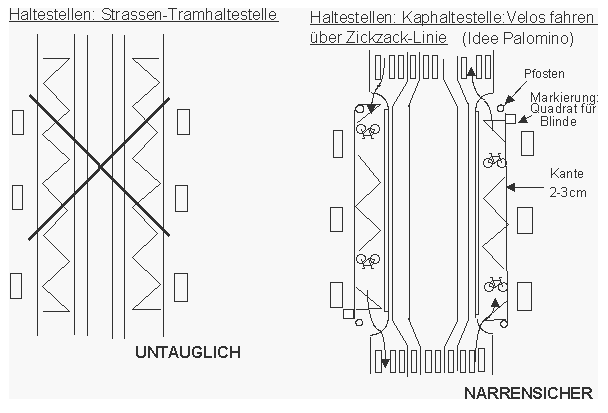 Haltestellen: Strassen-Tramhaltestelle

UNTAUGLICH

Haltestellen: Kaphaltestelle:Velos fahren über Zickzack-Linie (Idee Palomino)

Pfosten

Markierung: Quadrat für Blinde

Kante 2-3cm

NARRENSICHER